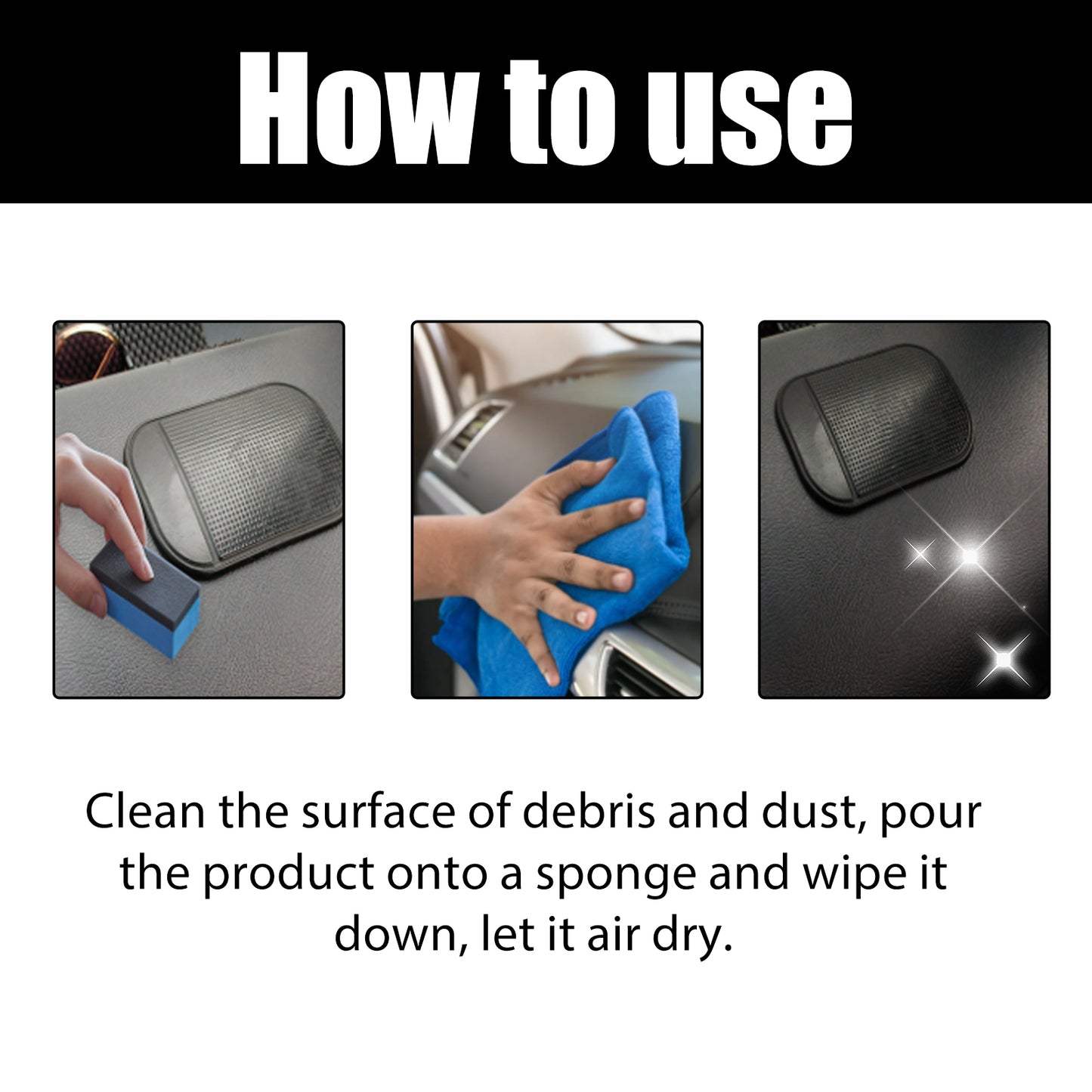 How to use

Clean the surface of debris and dust, pour the product onto a sponge and wipe it down, let it air dry.