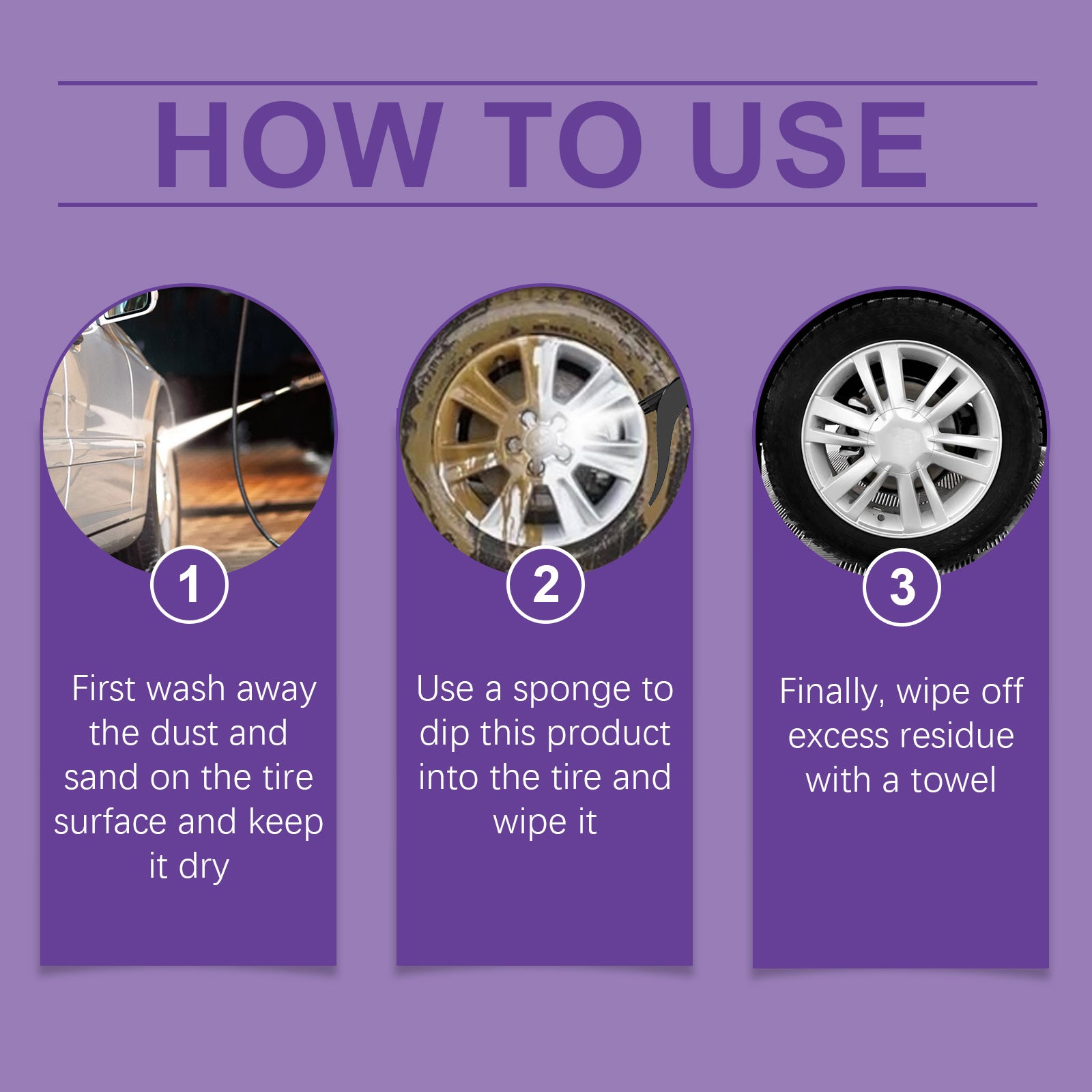 HOW TO USE

1

First wash away the dust and sand on the tire surface and keep it dry

2

Use a sponge to dip this product into the tire and wipe it

3

Finally, wipe off excess residue with a towel