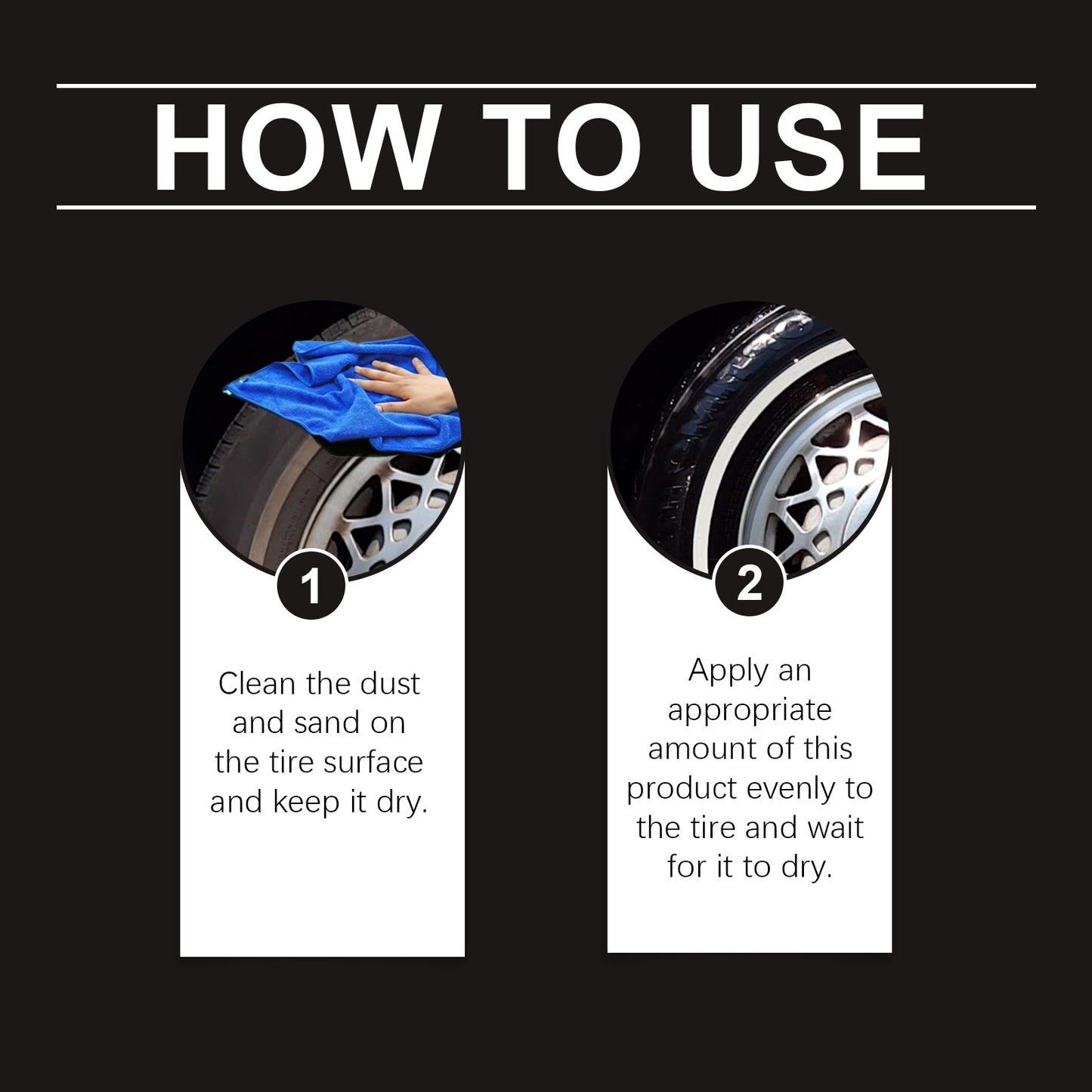 HOW TO USE

1

Clean the dust and sand on the tire surface and keep it dry.

2

Apply an appropriate amount of this product evenly to the tire and wait for it to dry.