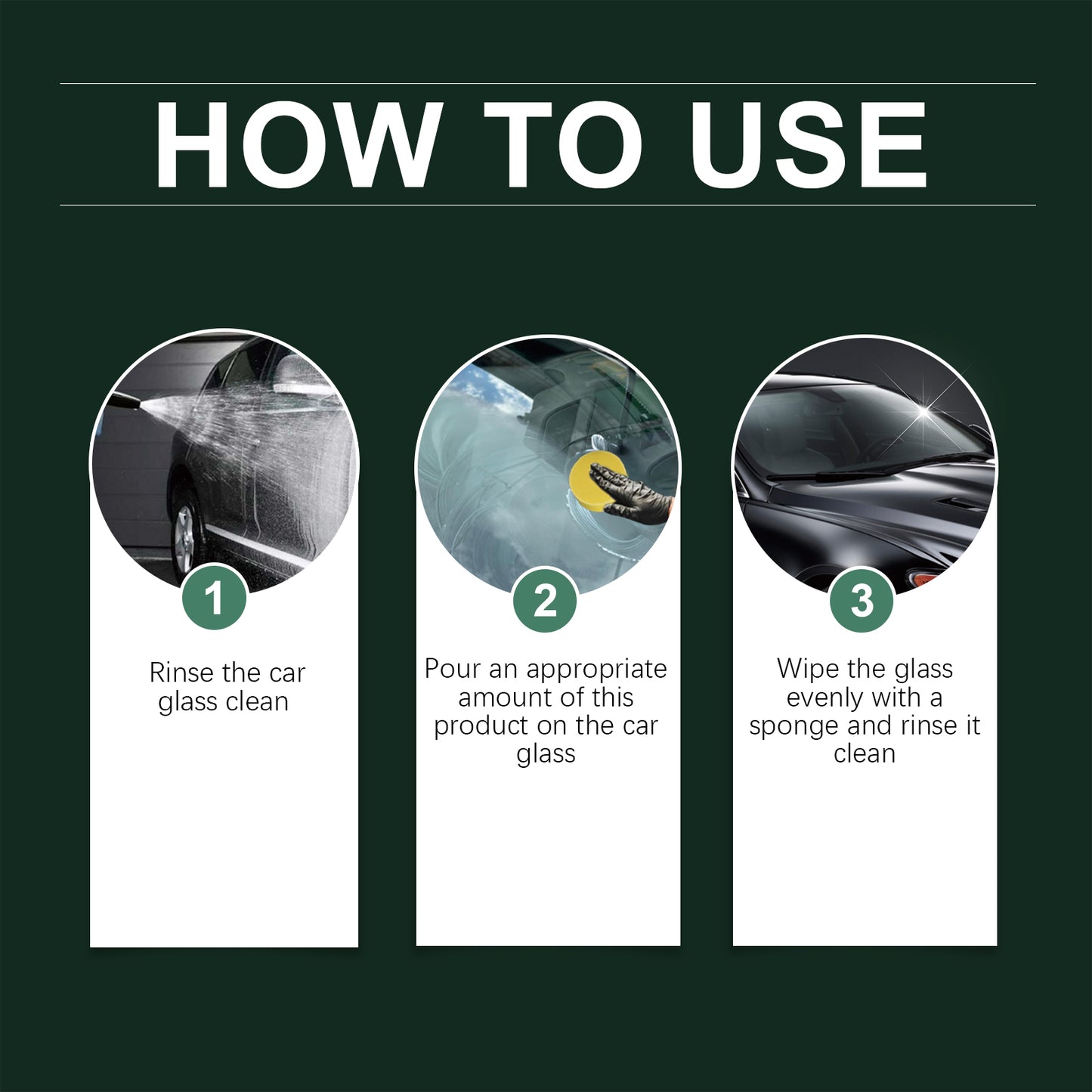 HOW TO USE

1

Rinse the car glass clean

2

Pour an appropriate amount of this product on the car glass

3

Wipe the glass evenly with a sponge and rinse it clean