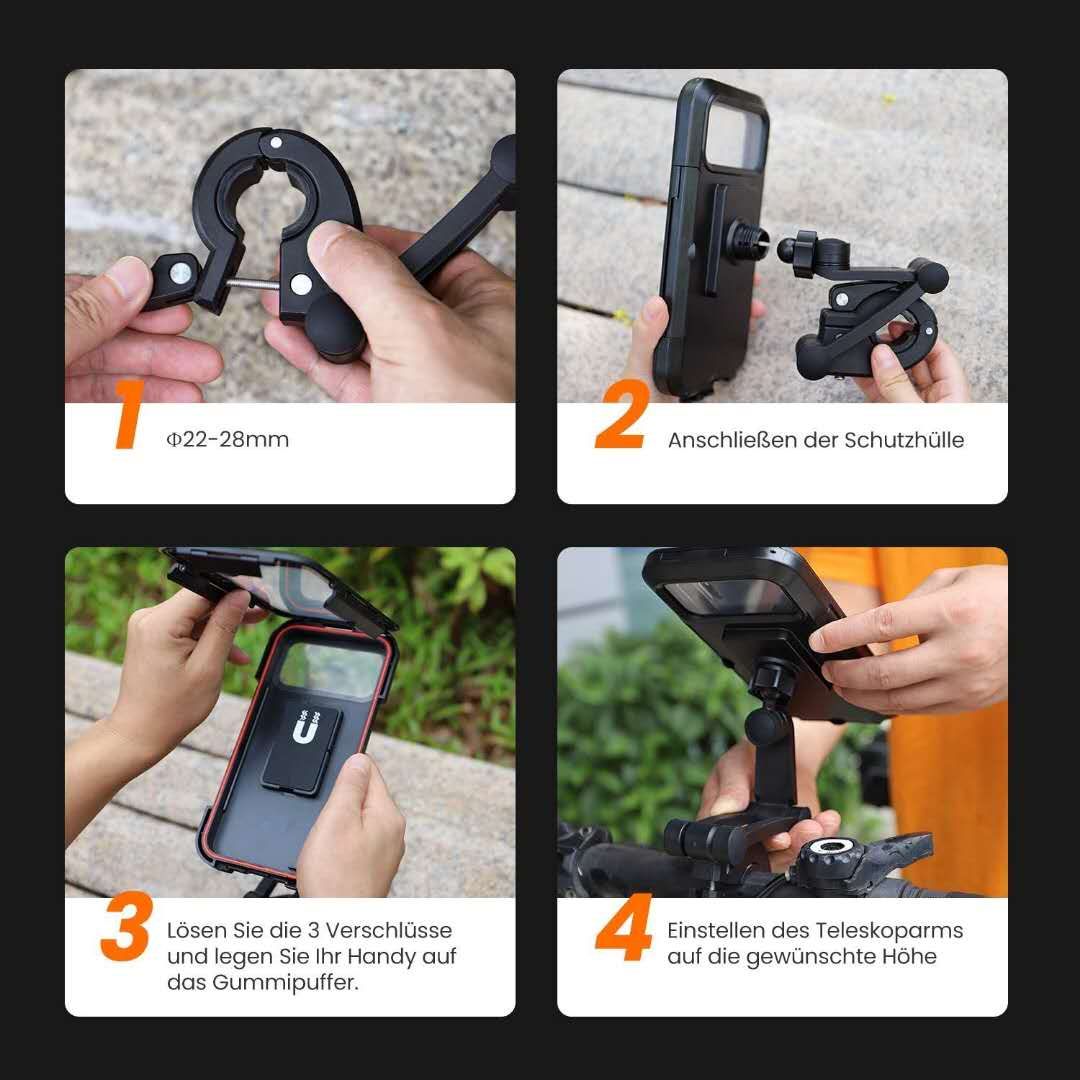 1 Φ22-28mm

2 Anschließen der Schutzhülle

3 Lösen Sie die 3 Verschlüsse und legen Sie Ihr Handy auf das Gummipuffer.

4 Einstellen des Teleskoparms auf die gewünschte Höhe