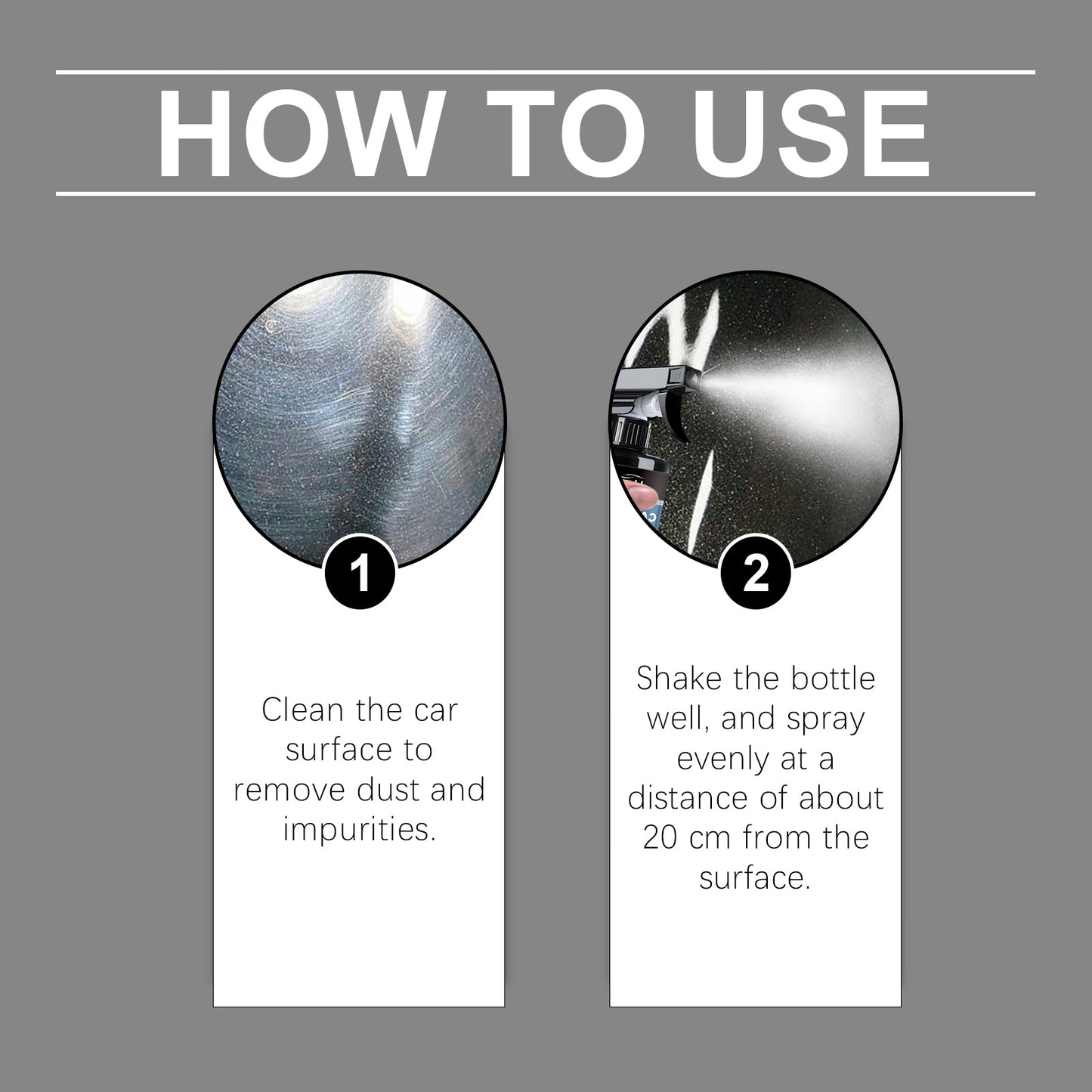 HOW TO USE

1

Clean the car surface to remove dust and impurities.

2

Shake the bottle well, and spray evenly at a distance of about 20 cm from the surface.