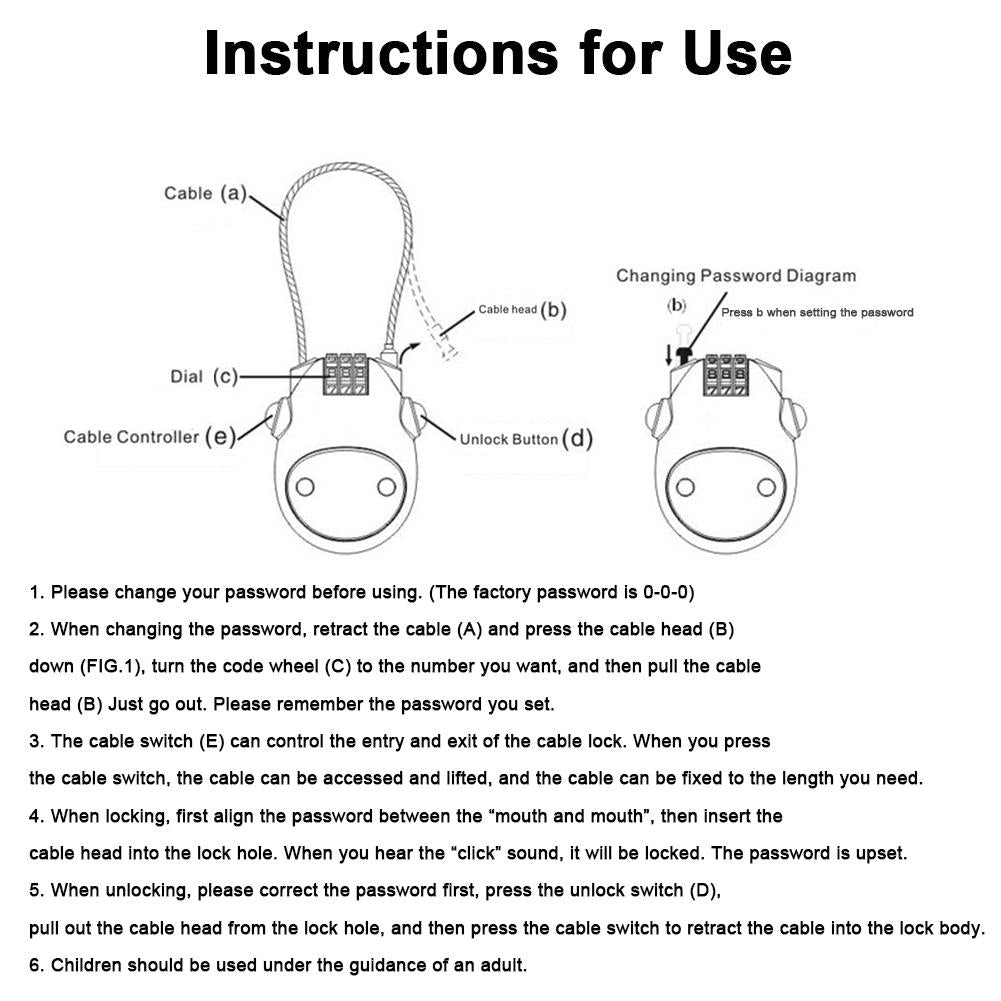 Instructions for Use

Cable (a)

Cable head (b)

Dial (c)

Cable Controller (e)

Unlock Button (d)

Changing Password Diagram

(b)

Press b when setting the password

1. Please change your password before using. (The factory password is 0-0-0)

2. When changing the password, retract the cable (A) and press the cable head (B) down (FIG.1), turn the code wheel (C) to the number you want, and then pull the cable head (B) Just go out. Please remember the password you set.

3. The cable switch (E) can control the entry and exit of the cable lock. When you press the cable switch, the cable can be accessed and lifted, and the cable can be fixed to the length you need.

4. When locking, first align the password between the "mouth and mouth", then insert the cable head into the lock hole. When you hear the "click" sound, it will be locked. The password is upset.

5. When unlocking, please correct the password first, press the unlock switch (D), pull out the cable head from the lock hole, and then press the cable switch to retract the cable into the lock body.

6. Children should be used under the guidance of an adult.